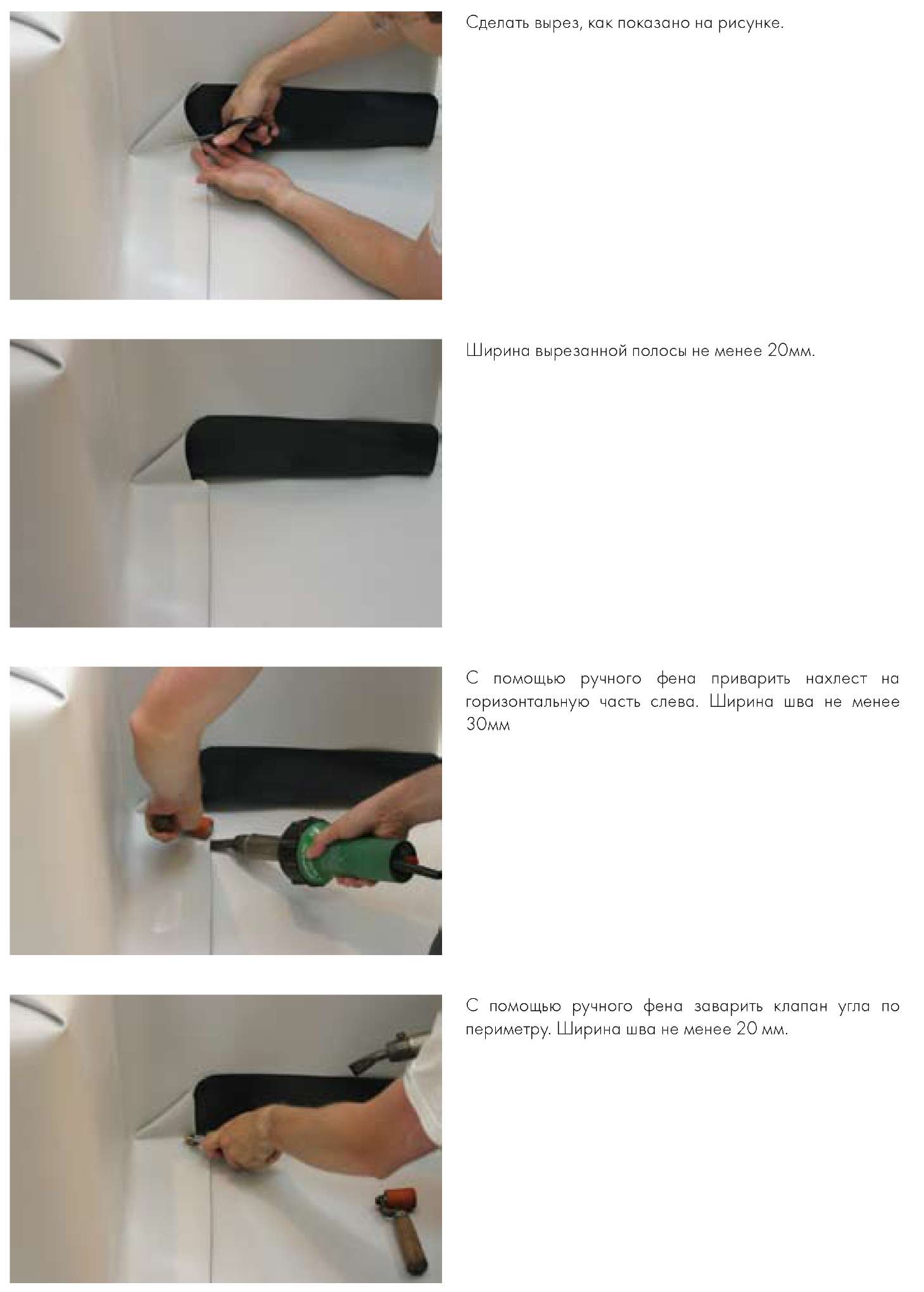 Сделать вырез, как показано на рисунке.

Ширина вырезанной полосы не менее 20мм.

С помощью ручного фена приварить нахлест на горизонтальную часть слева. Ширина шва не менее 30мм

С помощью ручного фена заварить клапан угла по периметру. Ширина шва не менее 20 мм.