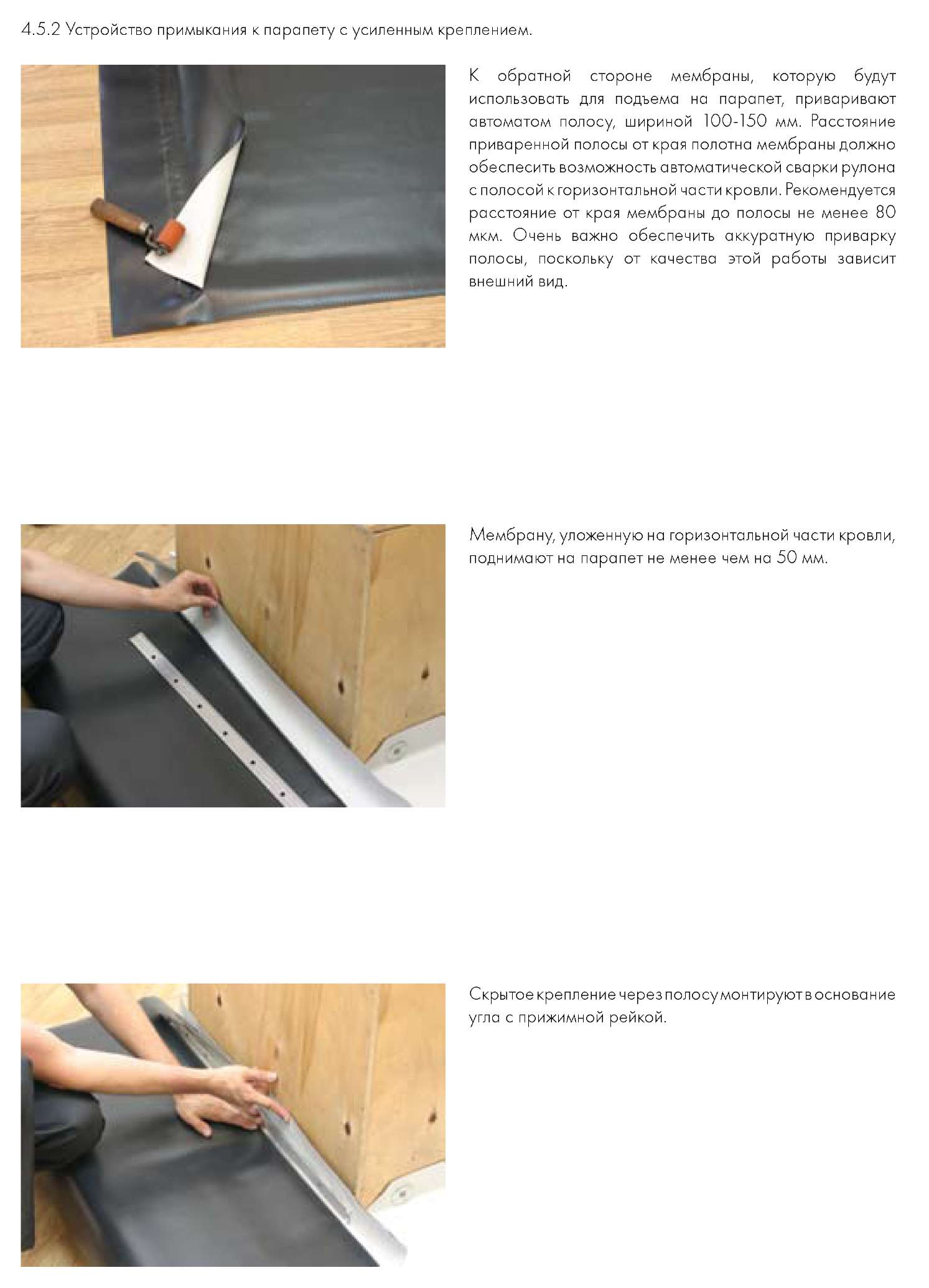 4.5.2 Устройство примыкания к парапету с усиленным креплением.

К обратной стороне мембраны, которую будут использовать для подъема на парапет, приваривают автоматом полосу, шириной 100-150 мм. Расстояние приваренной полосы от края полотна мембраны должно обеспесить возможность автоматической сварки рулона с полосой к горизонтальной части кровли. Рекомендуется расстояние от края мембраны до полосы не менее 80 мкм. Очень важно обеспечить аккуратную приварку полосы, поскольку от качества этой работы зависит внешний вид.

Мембрану, уложенную на горизонтальной части кровли, поднимают на парапет не менее чем на 50 мм.

Скрытое крепление через полосу монтируют в основание угла с прижимной рейкой.