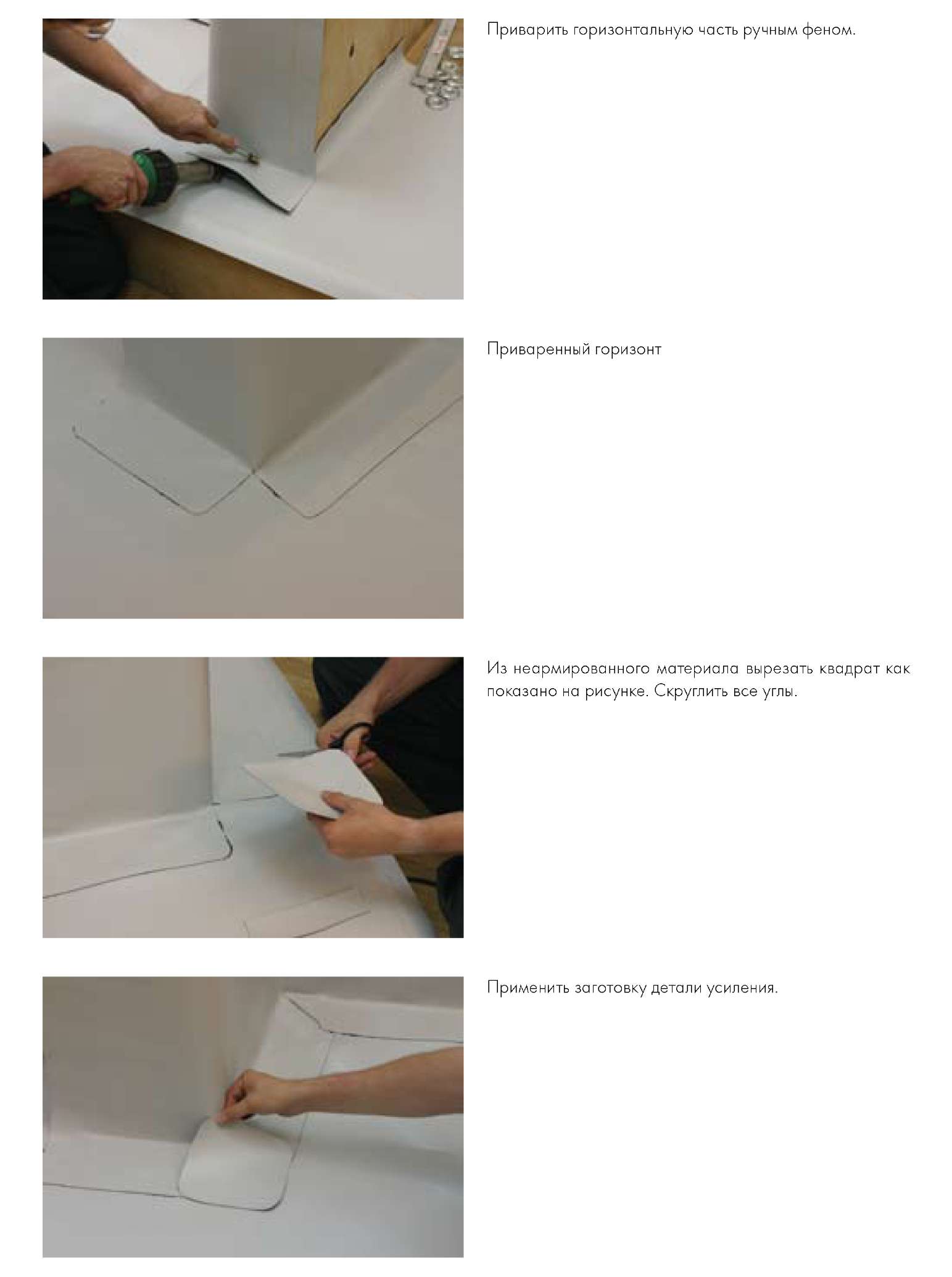 Приварить горизонтальную часть ручным феном.

Приваренный горизонт

Из неармированного материала вырезать квадрат как показано на рисунке. Скруглить все углы.

Применить заготовку детали усиления.