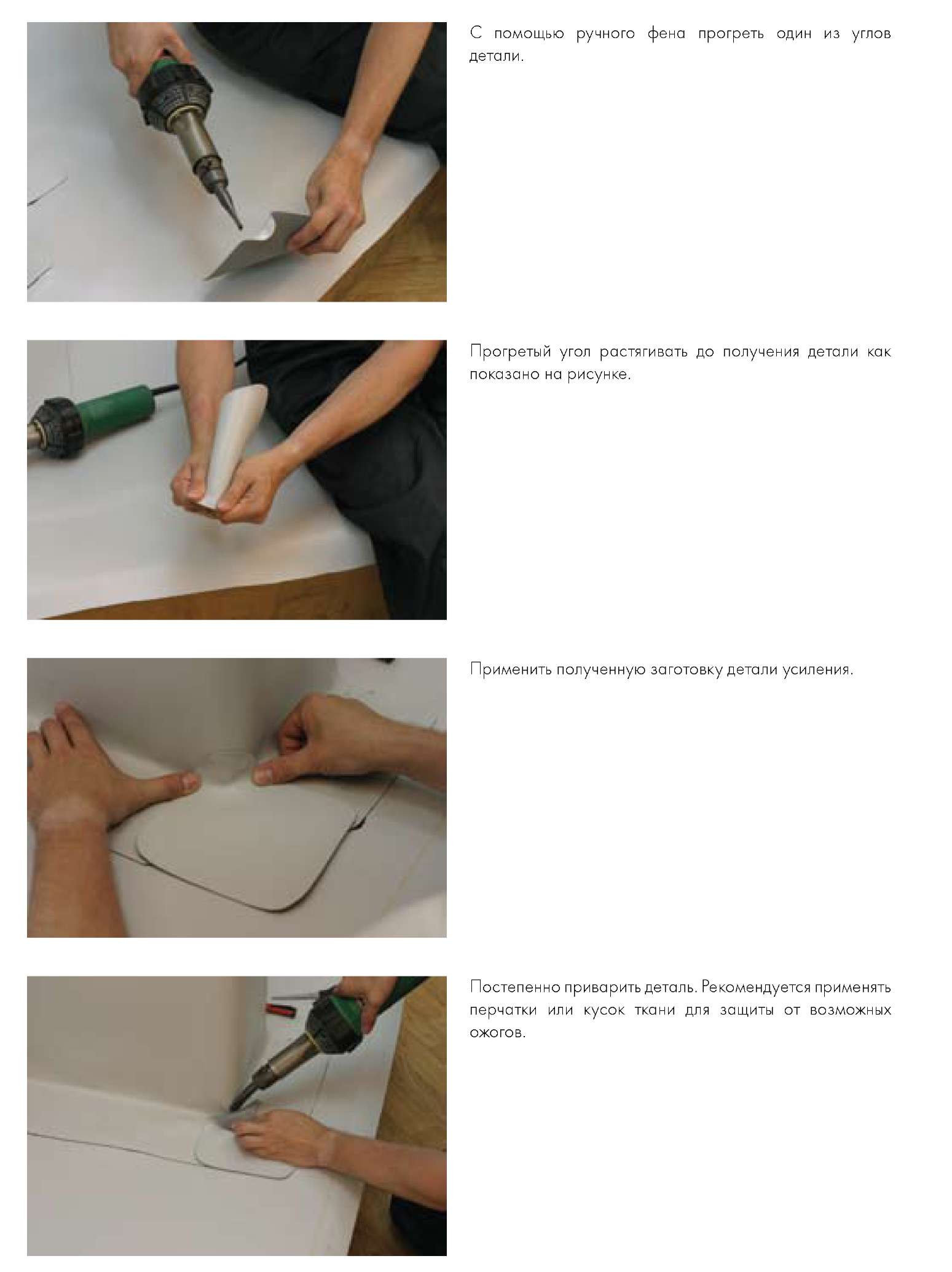 С помощью ручного фена прогреть один из углов детали.

Прогретый угол растягивать до получения детали как показано на рисунке.

Применить полученную заготовку детали усиления.

Постепенно приварить деталь. Рекомендуется применять перчатки или кусок ткани для защиты от возможных ожогов.