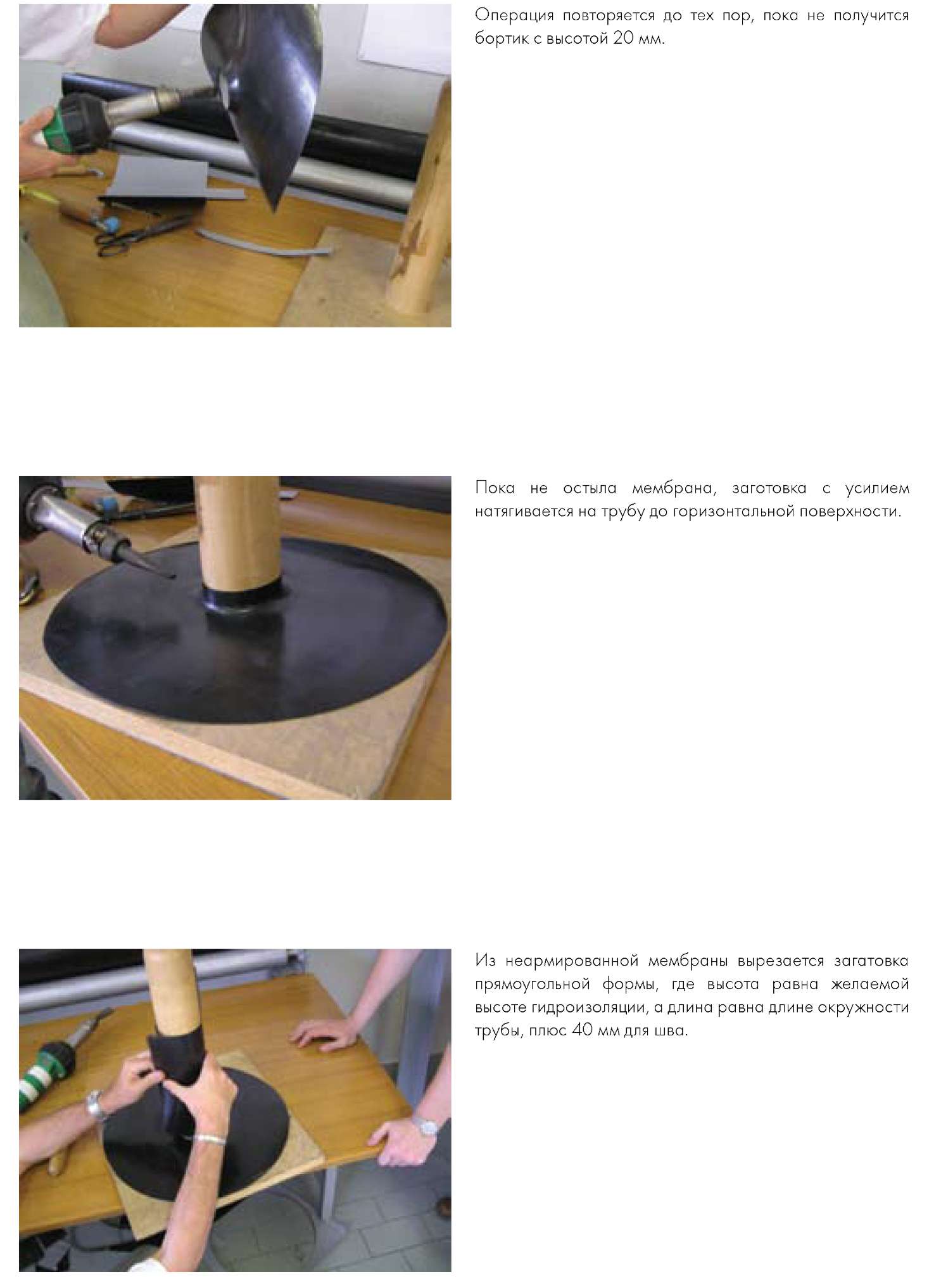 Операция повторяется до тех пор, пока не получится бортик с высотой 20 мм.

Пока не остыла мембрана, заготовка с усилием натягивается на трубу до горизонтальной поверхности.

Из неармированной мембраны вырезается загатовка прямоугольной формы, где высота равна желаемой высоте гидроизоляции, а длина равна длине окружности трубы, плюс 40 мм для шва.