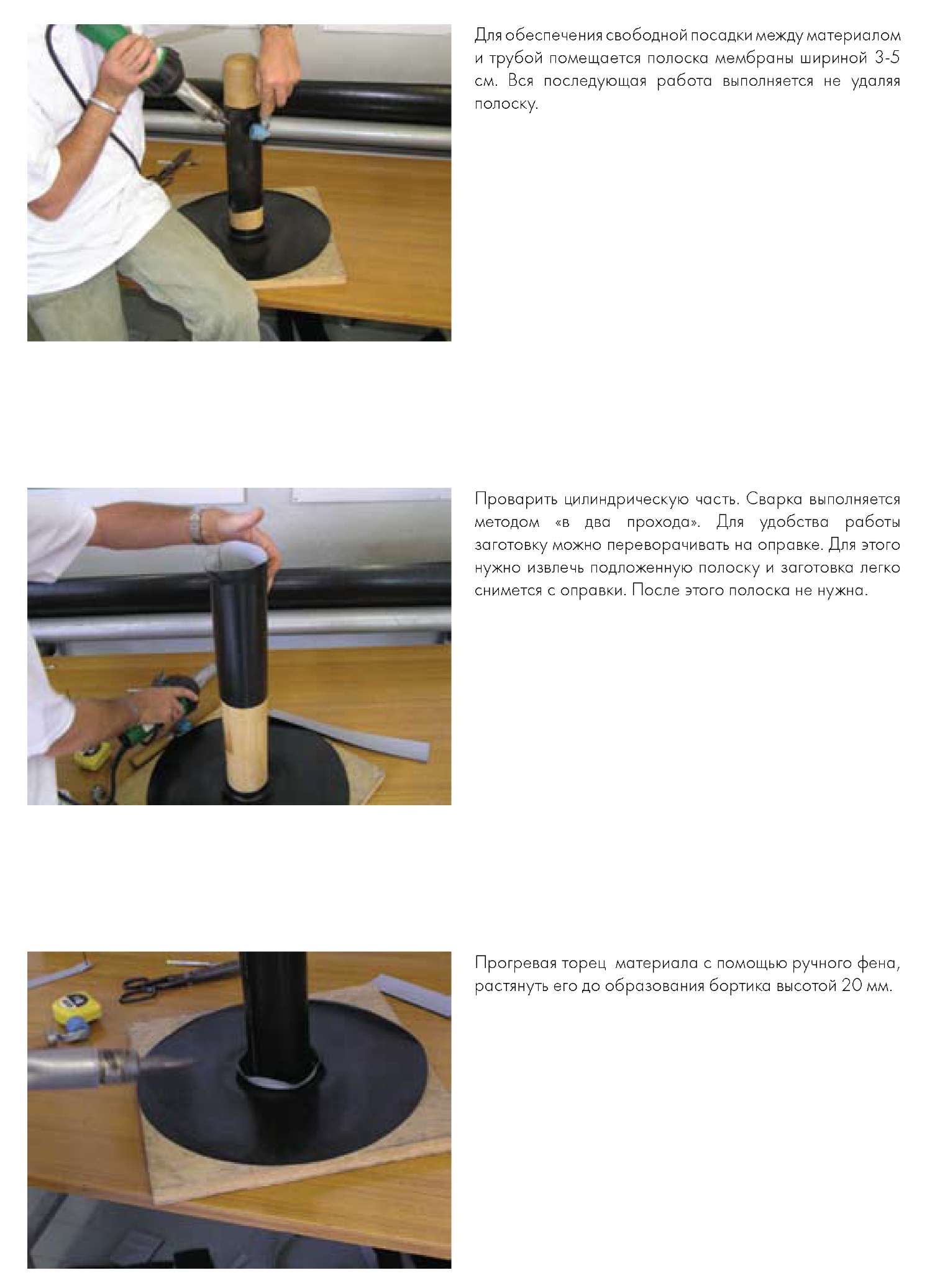 Для обеспечения свободной посадки между материалом и трубой помещается полоска мембраны шириной 3-5 см. Вся последующая работа выполняется не удаляя полоску.

Проварить цилиндрическую часть. Сварка выполняется методом «в два прохода». Для удобства работы заготовку можно переворачивать на оправке. Для этого нужно извлечь подложенную полоску и заготовка легко снимется с оправки. После этого полоска не нужна.

Прогревая торец материала с помощью ручного фена, растянуть его до образования бортика высотой 20 мм.