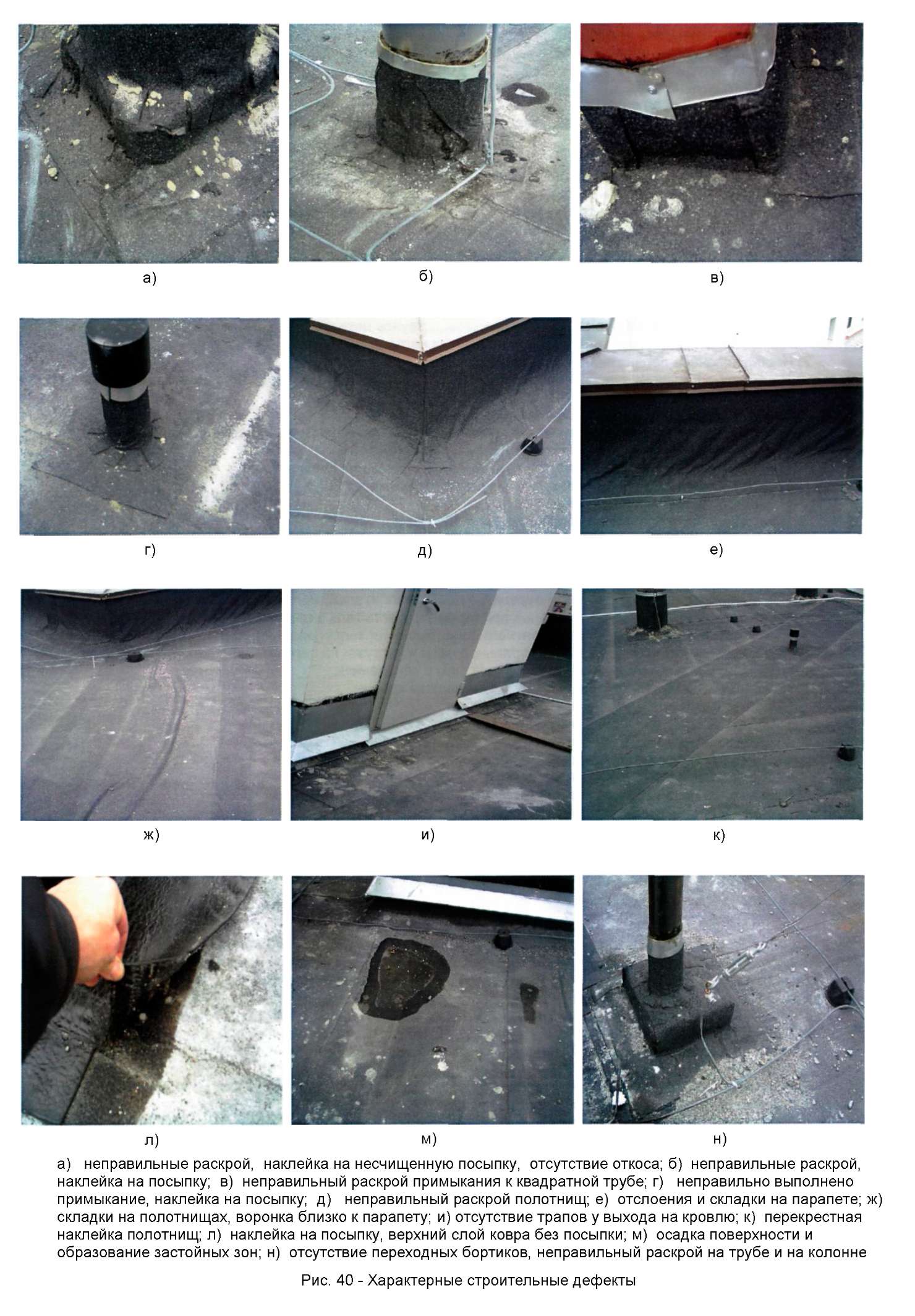 а)

б)

в)

г)

д)

е)

ж)

и)

к)

л)

м)

н)

а) неправильные раскрой, наклейка на несчищенную посыпку, отсутствие откоса; б) неправильные раскрой, наклейка на посыпку; в) неправильный раскрой примыкания к квадратной трубе; г) неправильно выполнено примыкание, наклейка на посыпку; д) неправильный раскрой полотнищ; е) отслоения и складки на парапете; ж) складки на полотнищах, воронка близко к парапету; и) отсутствие трапов у выхода на кровлю; к) перекрестная наклейка полотнищ; л) наклейка на посыпку, верхний слой ковра без посыпки; м) осадка поверхности и образование застойных зон; н) отсутствие переходных бортиков, неправильный раскрой на трубе и на колонне

Рис. 40 - Характерные строительные дефекты